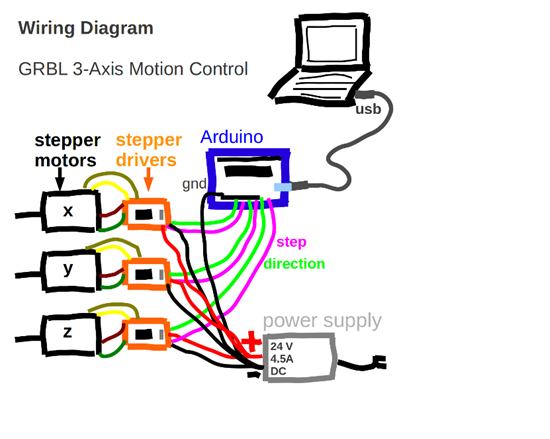 Wiring Diagram

GRBL 3-Axis Motion Control

usb

stepper motors

stepper drivers

Arduino

gnd

x

y

z

step

direction

power supply

+

24 V
4.5A
DC

-